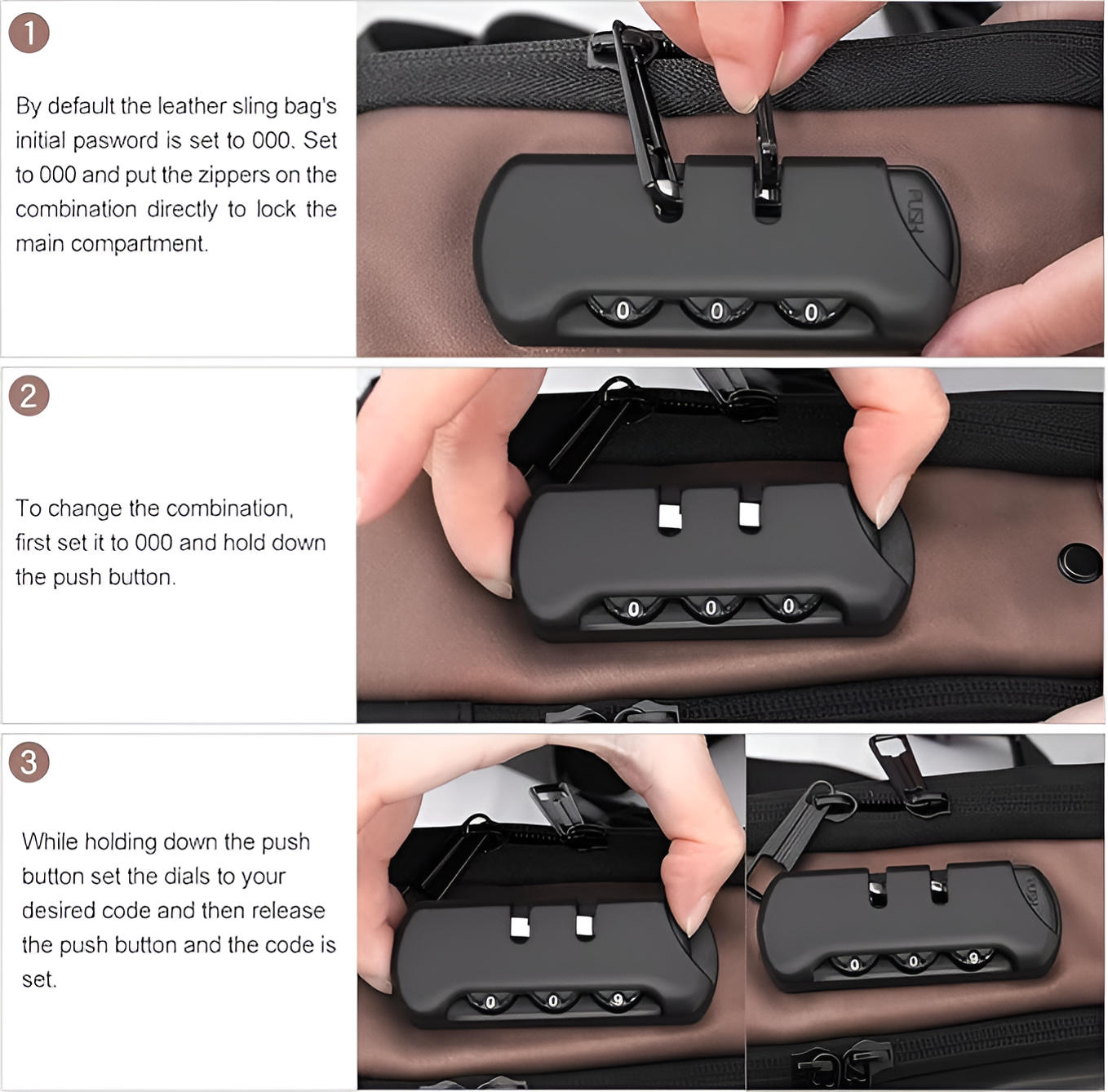 1

By default the leather sling bag's initial pasword is set to 000. Set to 000 and put the zippers on the combination directly to lock the main compartment.

PUSH

0 0 0

2

To change the combination, first set it to 000 and hold down the push button.

0 0 0

3

While holding down the push button set the dials to your desired code and then release the push button and the code is set.

0 0 9

PUSH

0 0 9