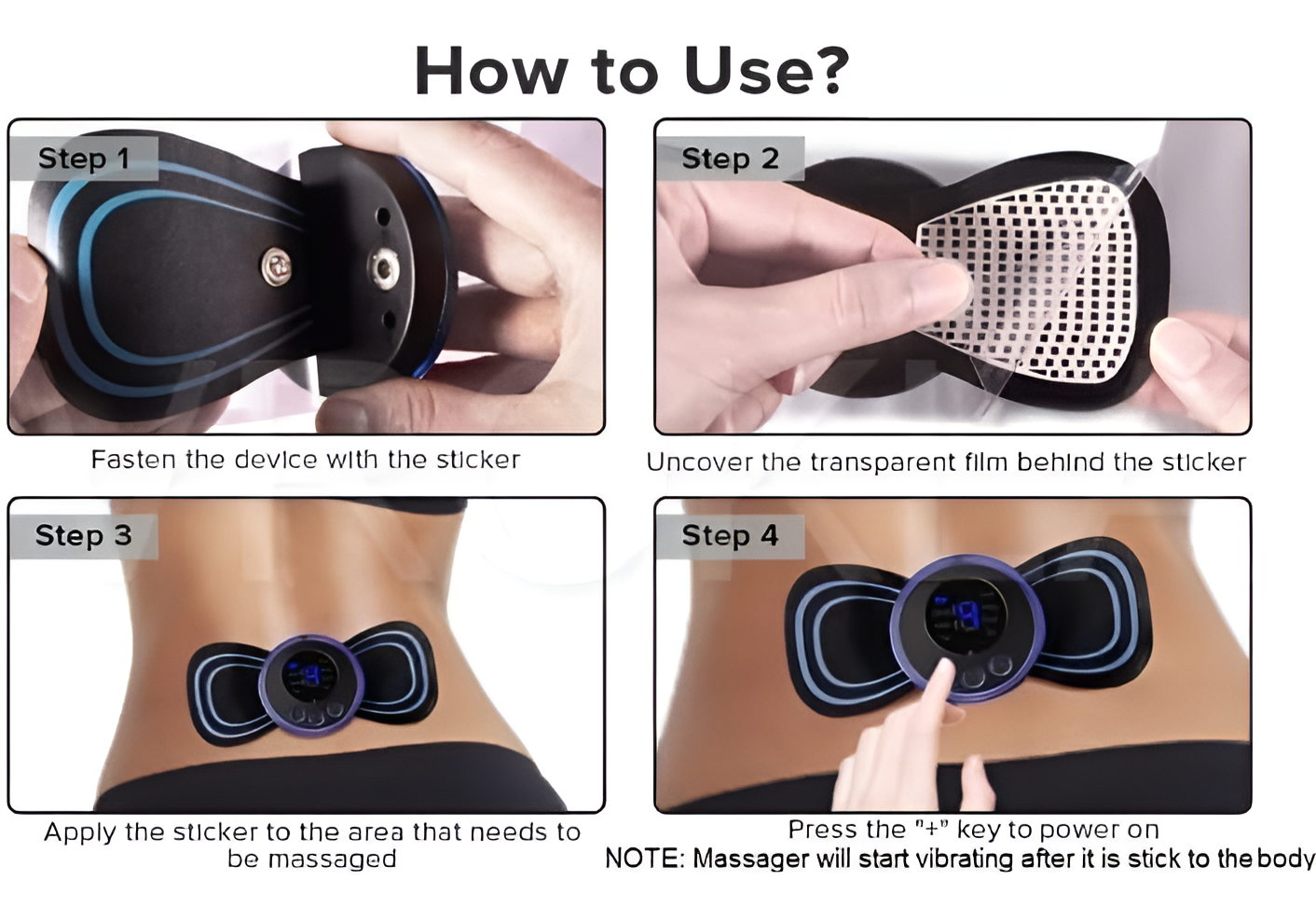 How to Use?

Step 1

Fasten the device with the sticker

Step 2

Uncover the transparent film behind the sticker

Step 3

Apply the sticker to the area that needs to be massaged

Step 4

Press the "+" key to power on
NOTE: Massager will start vibrating after it is stick to the body